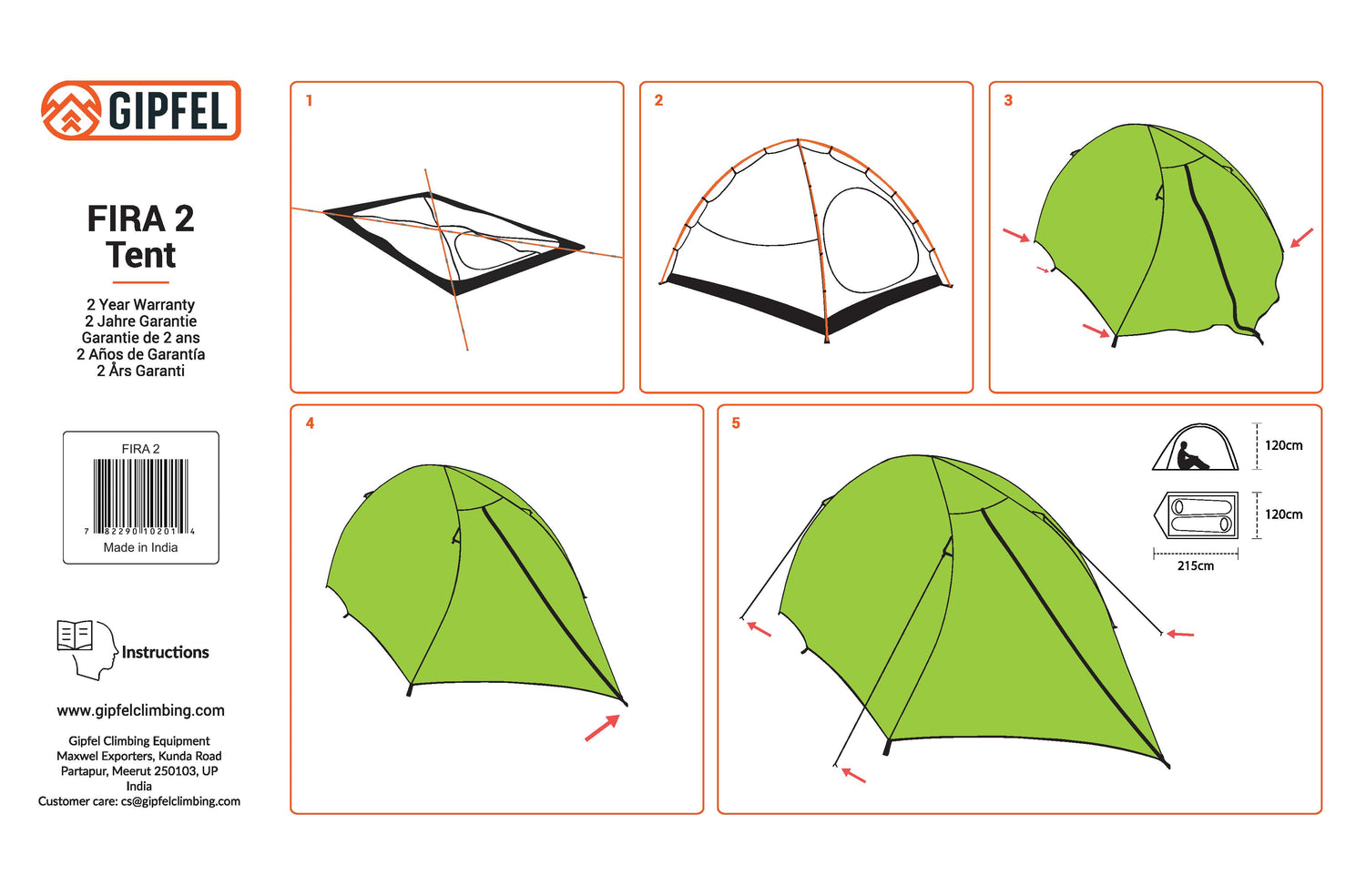 GIPFEL

FIRA 2
Tent

2 Year Warranty
2 Jahre Garantie
Garantie de 2 ans
2 Años de Garantía
2 Års Garanti

FIRA 2
7 82290 10201 4
Made in India

Instructions

www.gipfelclimbing.com

Gipfel Climbing Equipment
Maxwel Exporters, Kunda Road
Partapur, Meerut 250103, UP
India
Customer care: cs@gipfelclimbing.com

1

2

3

4

5

120cm

120cm

215cm