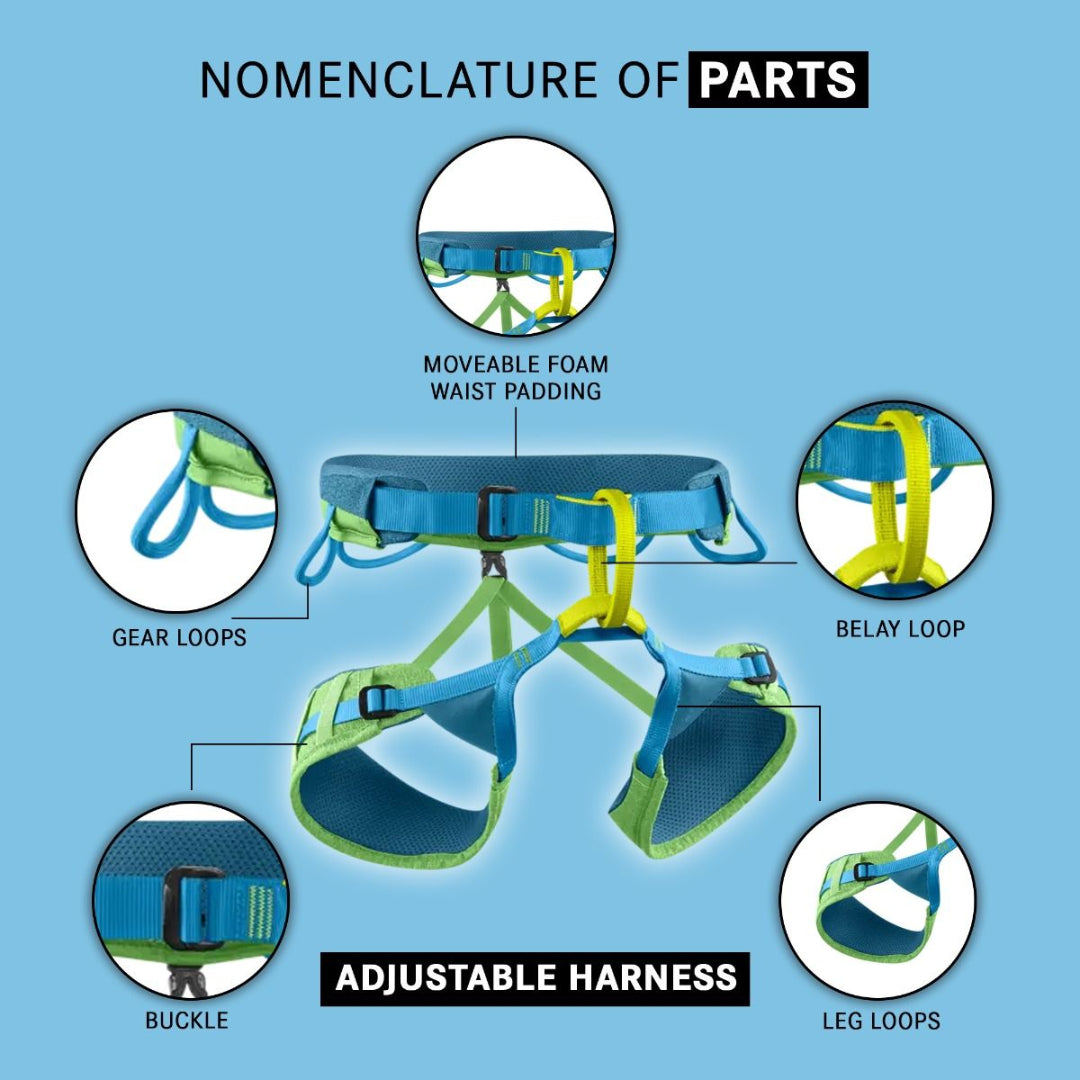 NOMENCLATURE OF PARTS

MOVEABLE FOAM WAIST PADDING

GEAR LOOPS

BELAY LOOP

BUCKLE

ADJUSTABLE HARNESS

LEG LOOPS