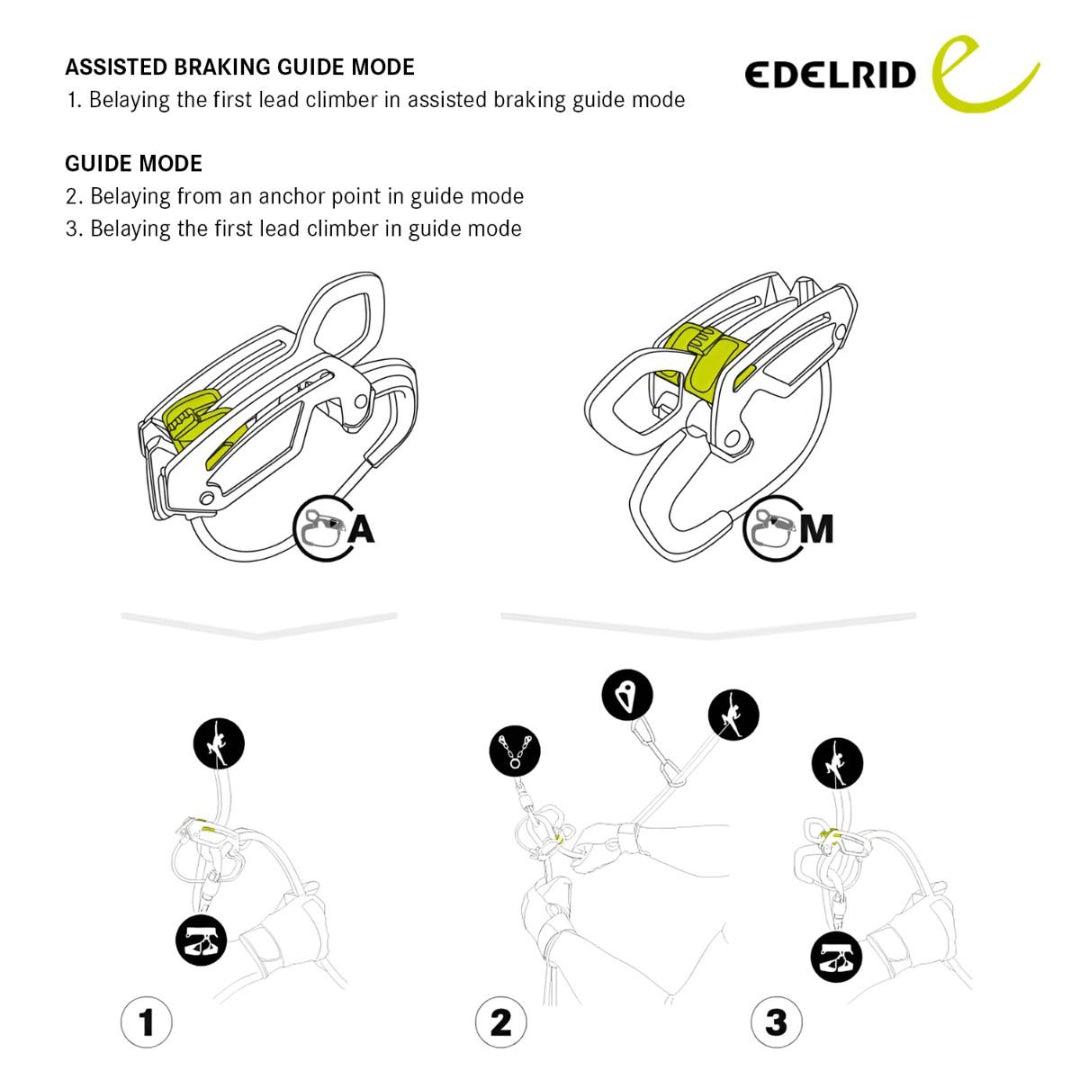 ASSISTED BRAKING GUIDE MODE
1. Belaying the first lead climber in assisted braking guide mode

EDELRID

GUIDE MODE
2. Belaying from an anchor point in guide mode
3. Belaying the first lead climber in guide mode

A

M

1

2

3