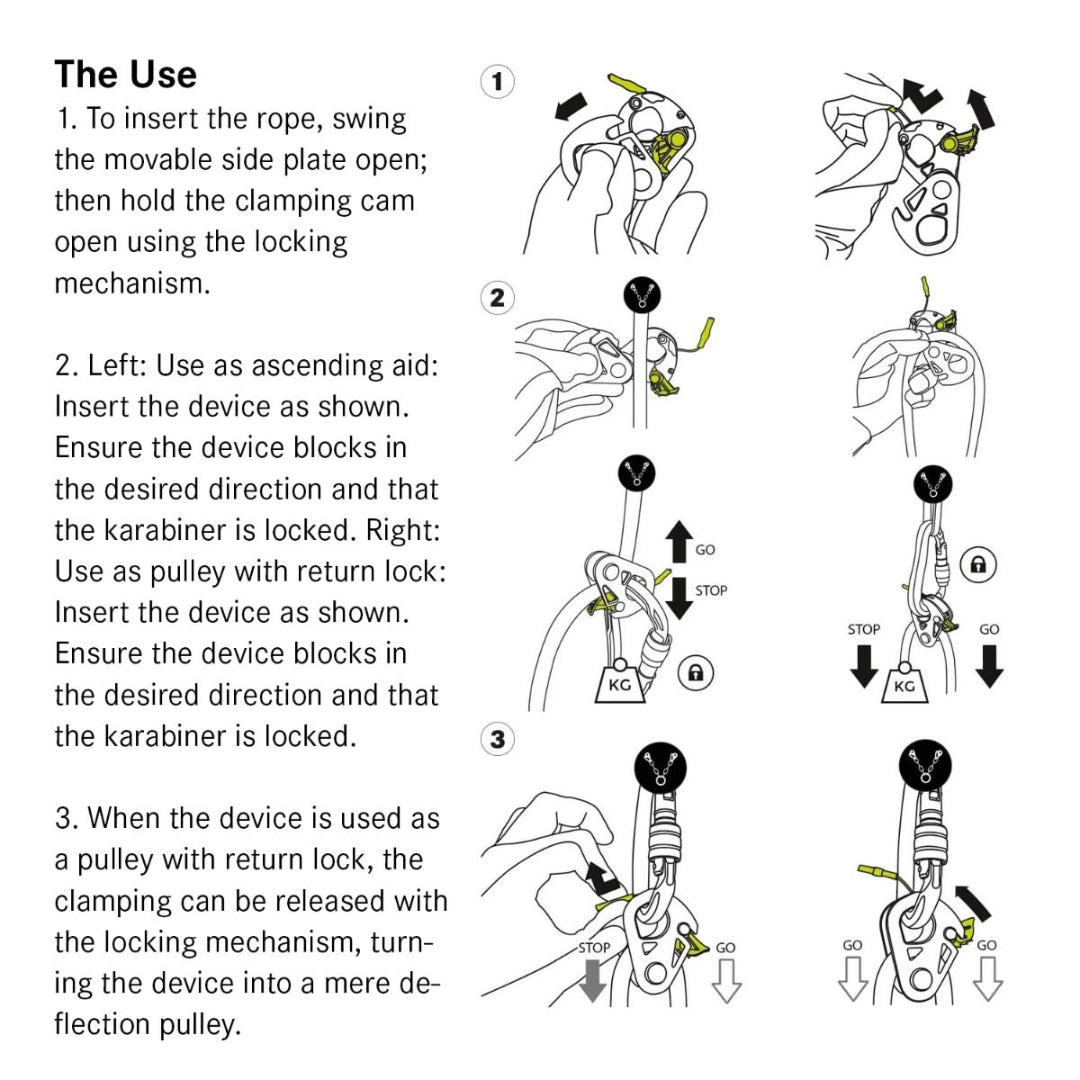 The Use

1. To insert the rope, swing the movable side plate open; then hold the clamping cam open using the locking mechanism.

2. Left: Use as ascending aid: Insert the device as shown. Ensure the device blocks in the desired direction and that the karabiner is locked. Right: Use as pulley with return lock: Insert the device as shown. Ensure the device blocks in the desired direction and that the karabiner is locked.

3. When the device is used as a pulley with return lock, the clamping can be released with the locking mechanism, turning the device into a mere deflection pulley.

1

2

GO

STOP

KG

STOP

GO

KG

3

STOP

GO

GO

GO