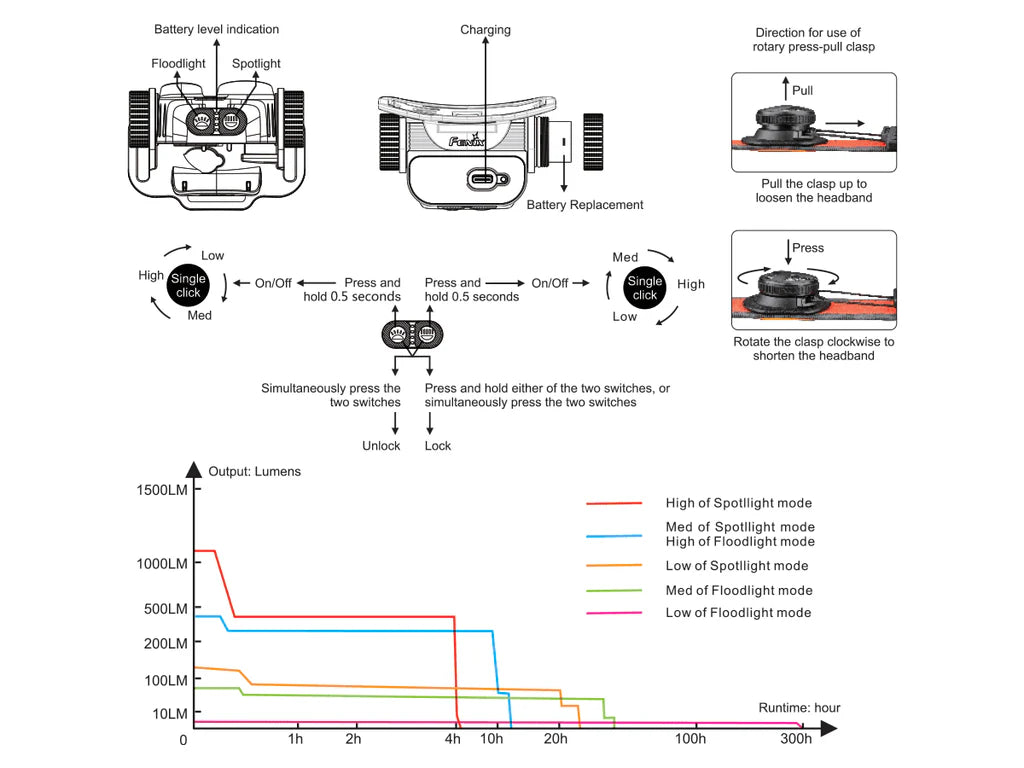 Battery level indication

Floodlight

Spotlight

Charging

FENIX

Battery Replacement

Direction for use of rotary press-pull clasp

Pull

Pull the clasp up to loosen the headband

Press

Rotate the clasp clockwise to shorten the headband

Low

High

Single click

Med

On/Off

Press and hold 0.5 seconds

Press and hold 0.5 seconds

On/Off

Med

Single click

High

Low

Simultaneously press the two switches

Unlock

Press and hold either of the two switches, or simultaneously press the two switches

Lock

Output: Lumens

1500LM

1000LM

500LM

200LM

100LM

10LM

0

1h

2h

4h

10h

20h

100h

300h

Runtime: hour

High of Spotllight mode

Med of Spotllight mode
High of Floodlight mode

Low of Spotllight mode

Med of Floodlight mode

Low of Floodlight mode