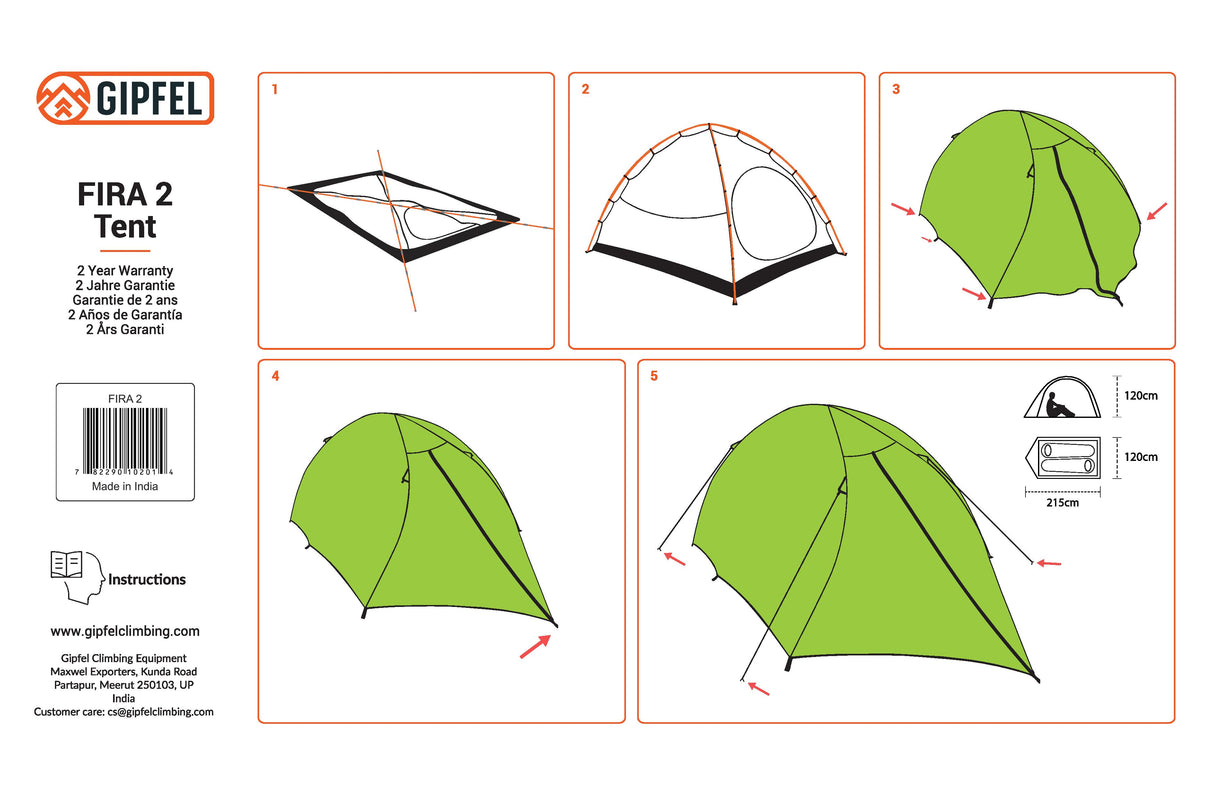 GIPFEL

FIRA 2
Tent

2 Year Warranty
2 Jahre Garantie
Garantie de 2 ans
2 Años de Garantía
2 Års Garanti

FIRA 2
7 82290 10201 4
Made in India

Instructions

www.gipfelclimbing.com

Gipfel Climbing Equipment
Maxwel Exporters, Kunda Road
Partapur, Meerut 250103, UP
India
Customer care: cs@gipfelclimbing.com

1

2

3

4

5

120cm

120cm

215cm